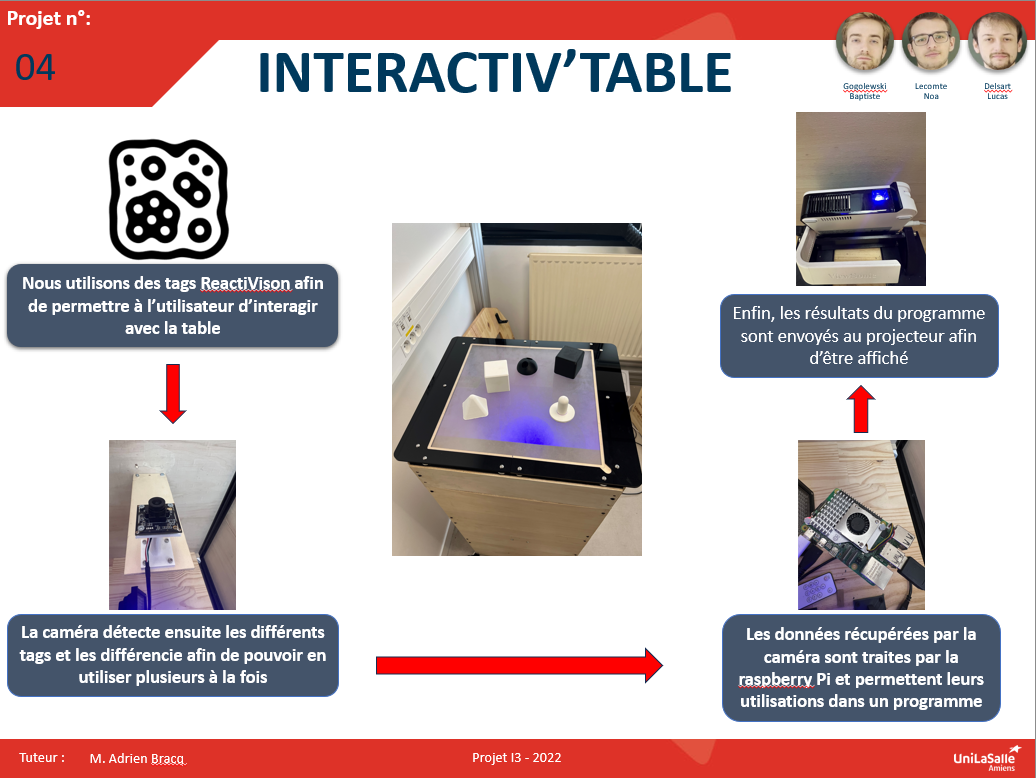 Projet n°:
04

INTERACTIV'TABLE

Gogolewski Baptiste
Lecomte Noa
Delsart Lucas

Nous utilisons des tags ReactiVison afin de permettre à l'utilisateur d'interagir avec la table

La caméra détecte ensuite les différents tags et les différencie afin de pouvoir en utiliser plusieurs à la fois

Les données récupérées par la caméra sont traites par la raspberry Pi et permettent leurs utilisations dans un programme

Enfin, les résultats du programme sont envoyés au projecteur afin d'être affiché

Tuteur : M. Adrien Bracq

Projet I3 - 2022

UniLaSalle Amiens